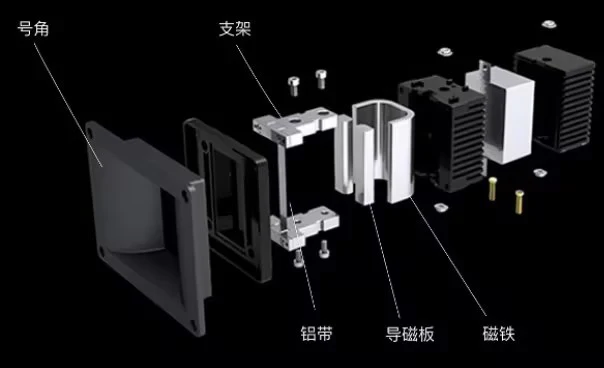 号角

支架

铝带

导磁板

磁铁